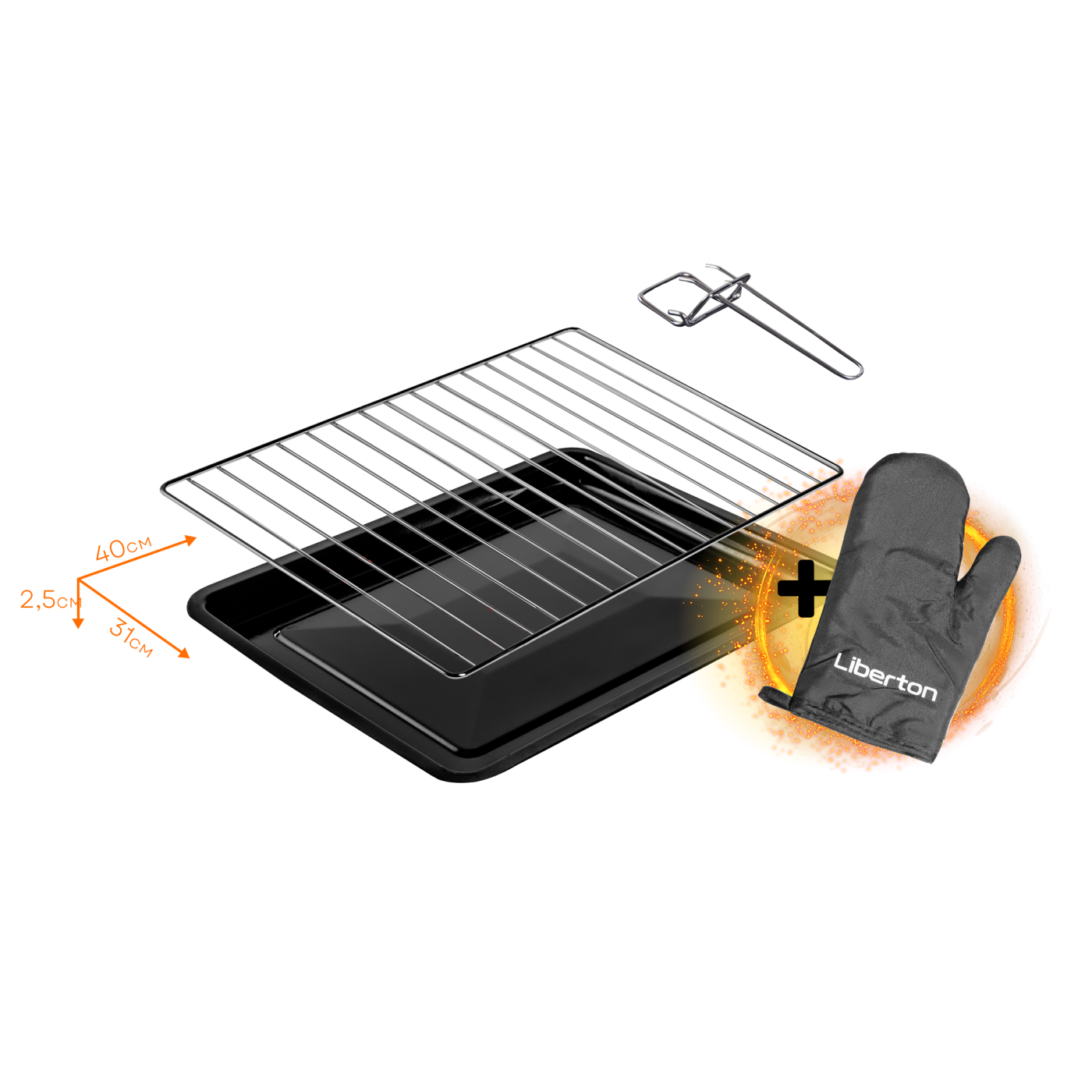 40см
2,5см
31см
+
Liberton